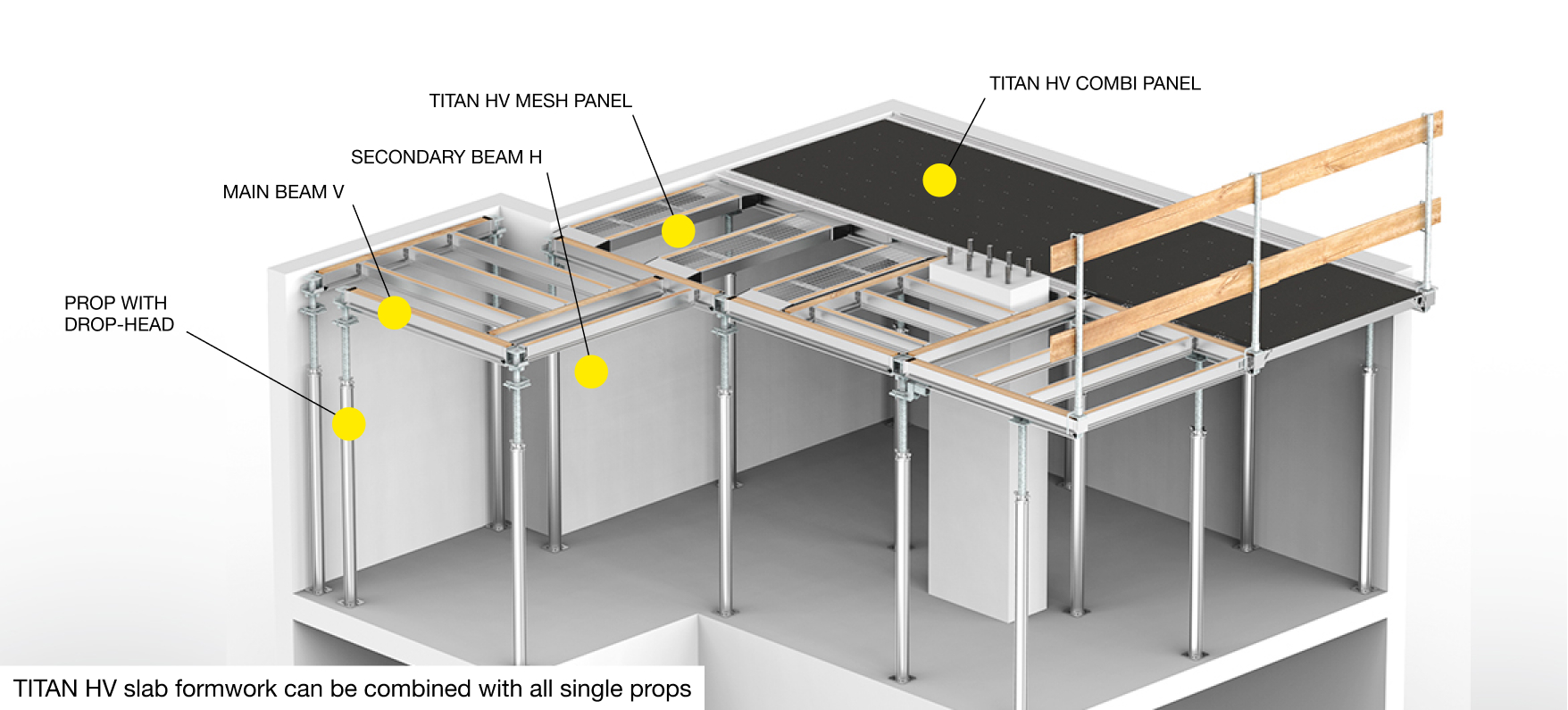 TITAN HV COMBI PANEL

TITAN HV MESH PANEL

SECONDARY BEAM H

MAIN BEAM V

PROP WITH
DROP-HEAD

TITAN HV slab formwork can be combined with all single props